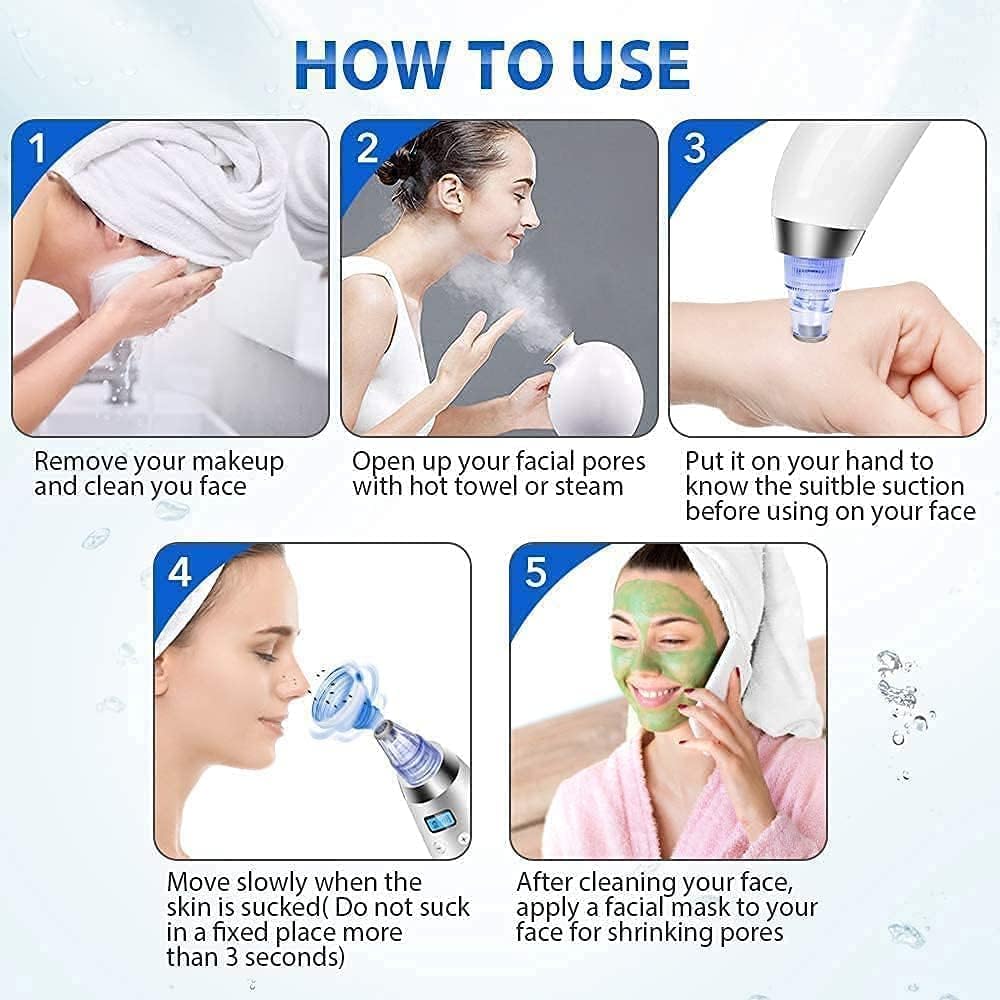 HOW TO USE

1

Remove your makeup and clean you face

2

Open up your facial pores with hot towel or steam

3

Put it on your hand to know the suitble suction before using on your face

4

Move slowly when the skin is sucked( Do not suck in a fixed place more than 3 seconds)

5

After cleaning your face, apply a facial mask to your face for shrinking pores