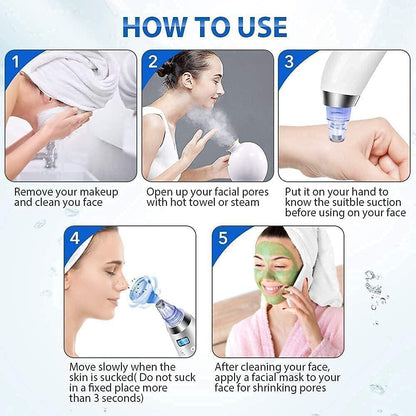 HOW TO USE

1

Remove your makeup and clean you face

2

Open up your facial pores with hot towel or steam

3

Put it on your hand to know the suitble suction before using on your face

4

Move slowly when the skin is sucked( Do not suck in a fixed place more than 3 seconds)

5

After cleaning your face, apply a facial mask to your face for shrinking pores